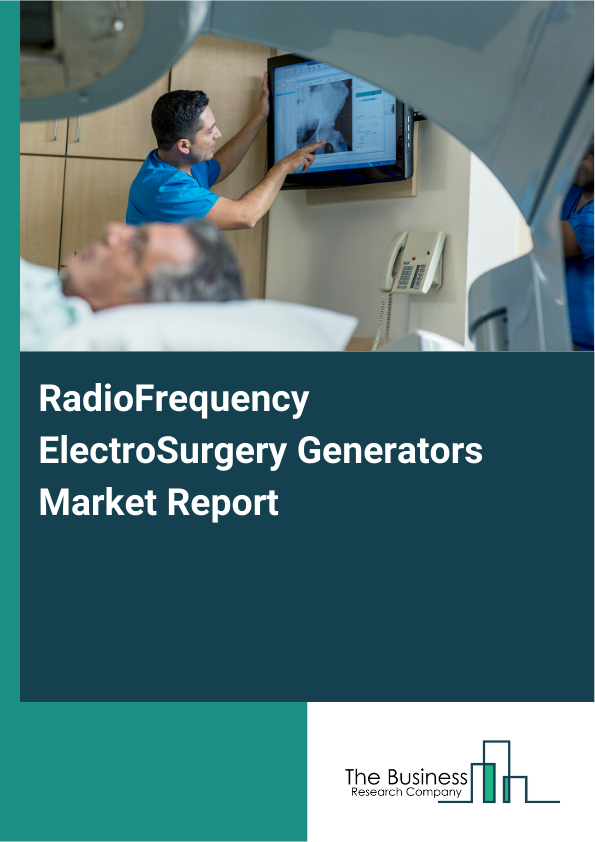 RadioFrequency ElectroSurgery Generators Market Report

The Business
Research Company