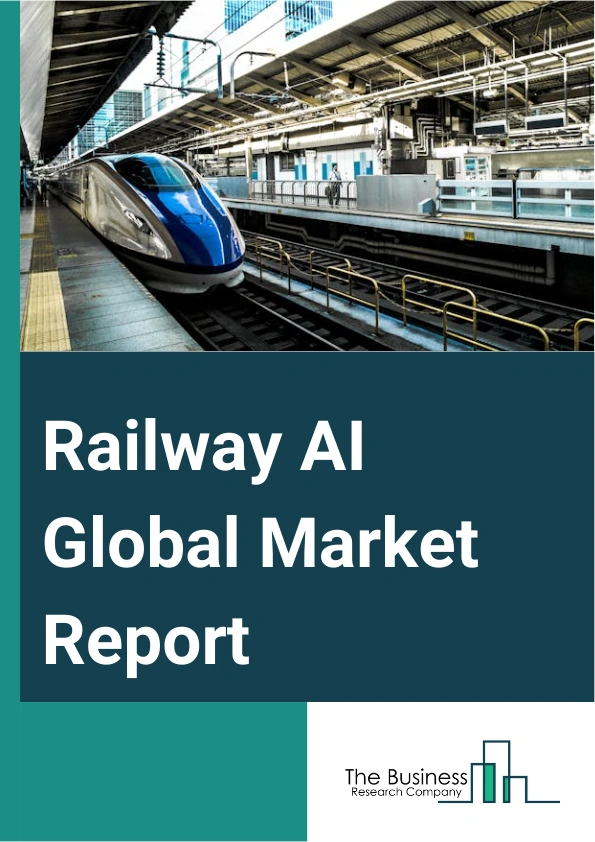 Railway AI Global Market Report

The Business Research Company