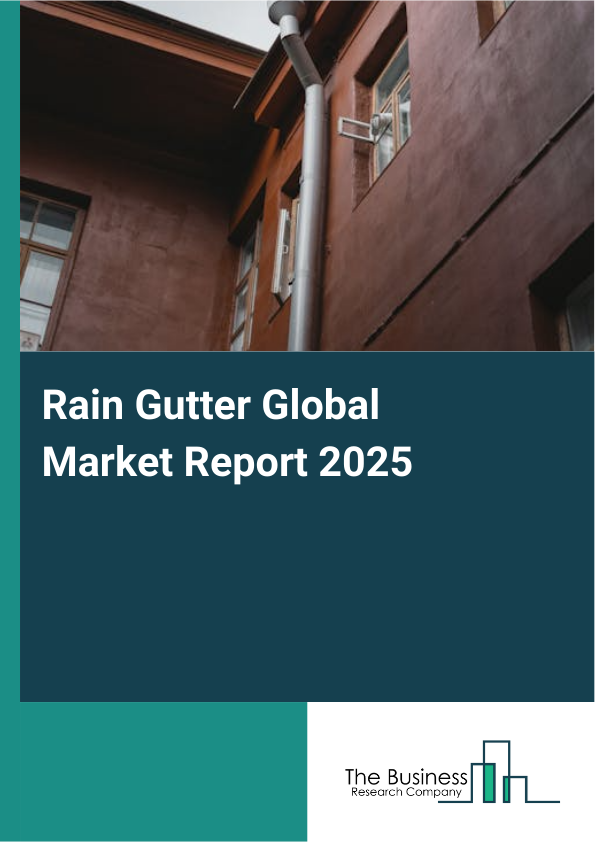 Rain Gutter Global Market Report 2025

The Business
Research Company