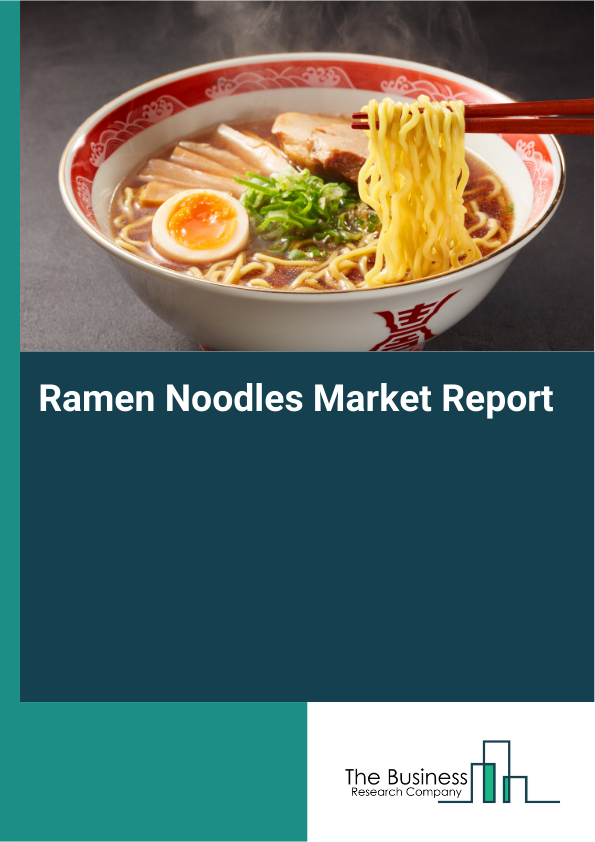 Ramen Noodles Market Report

The Business
Research Company