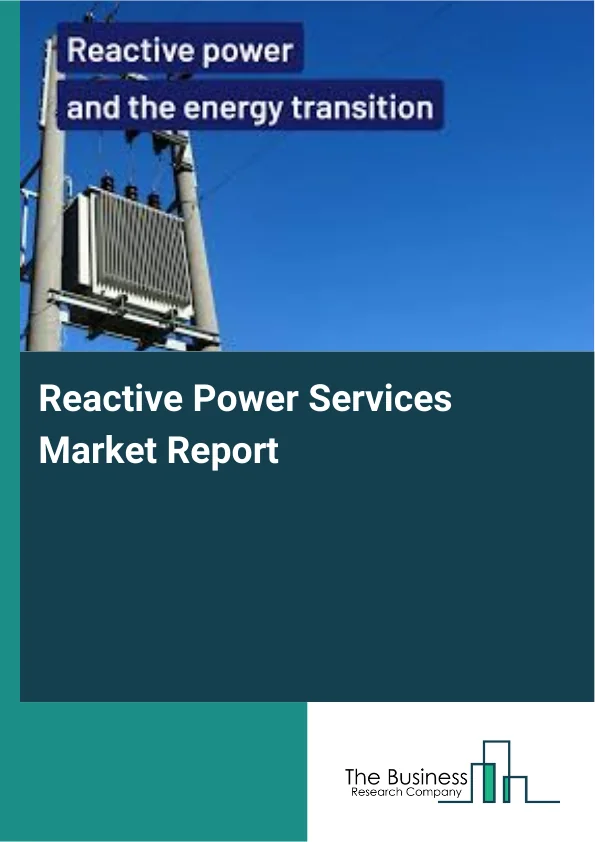 Reactive power
and the energy transition

Reactive Power Services Market Report

The Business
Research Company