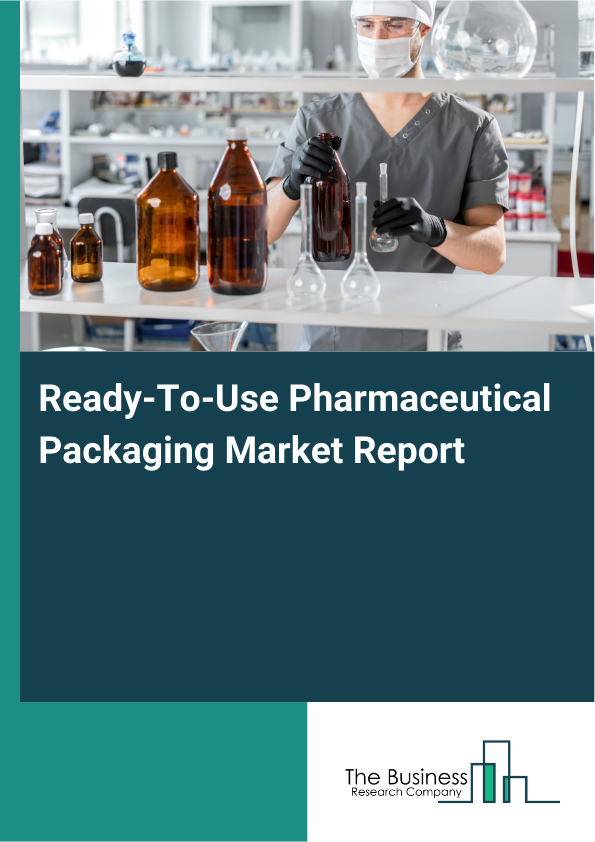 Ready-To-Use Pharmaceutical Packaging Market Report

The Business
Research Company