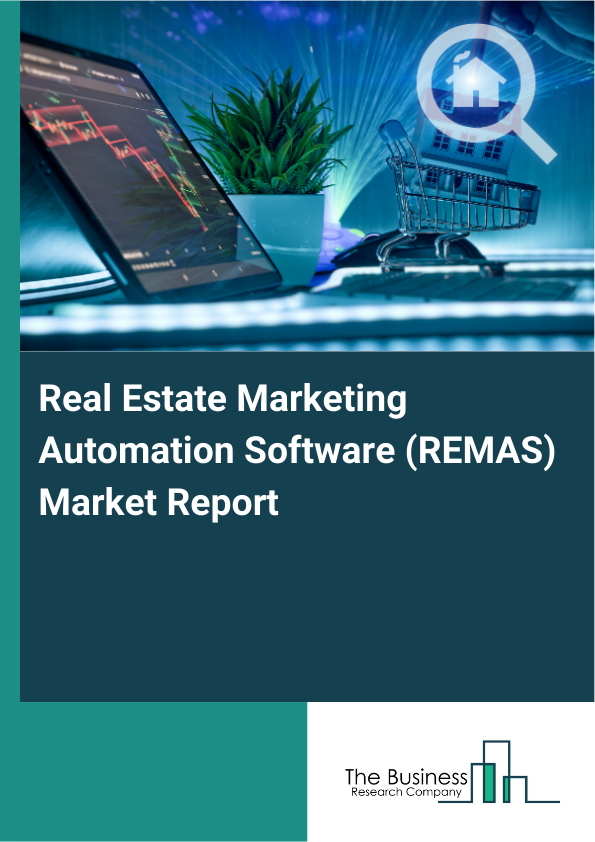 Real Estate Marketing Automation Software (REMAS) Market Report

The Business
Research Company