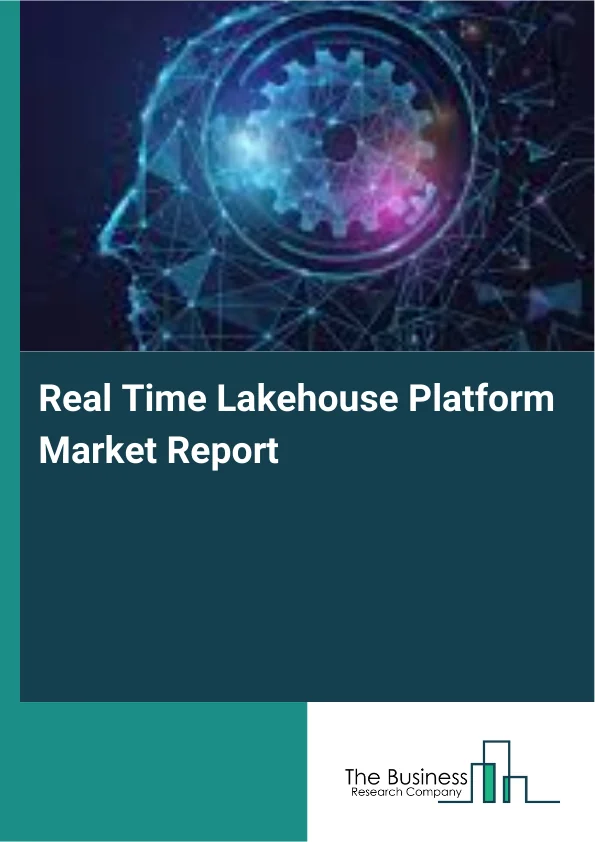 Real Time Lakehouse Platform Market Report

The Business
Research Company