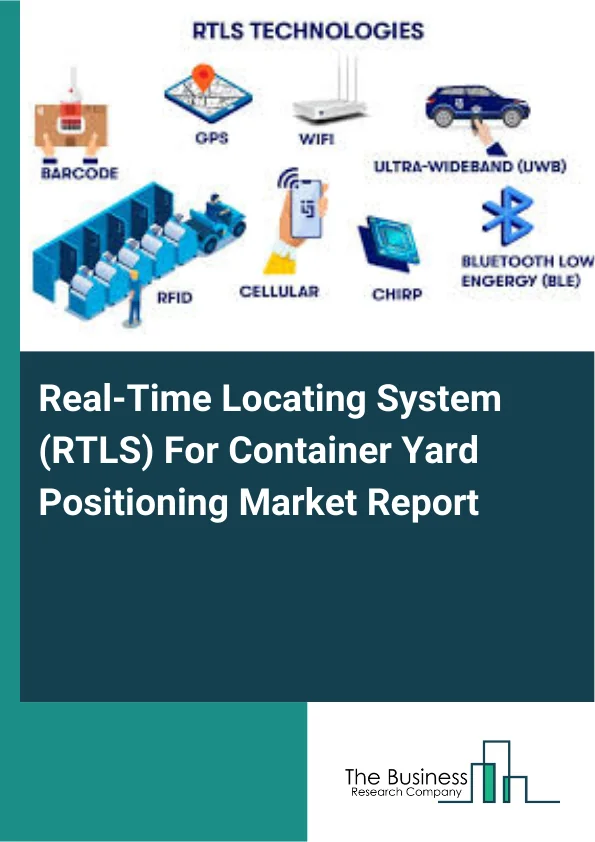 RTLS TECHNOLOGIES

BARCODE

GPS

WIFI

ULTRA-WIDEBAND (UWB)

RFID

CELLULAR

CHIRP

BLUETOOTH LOW ENGERGY (BLE)

Real-Time Locating System (RTLS) For Container Yard Positioning Market Report

The Business Research Company