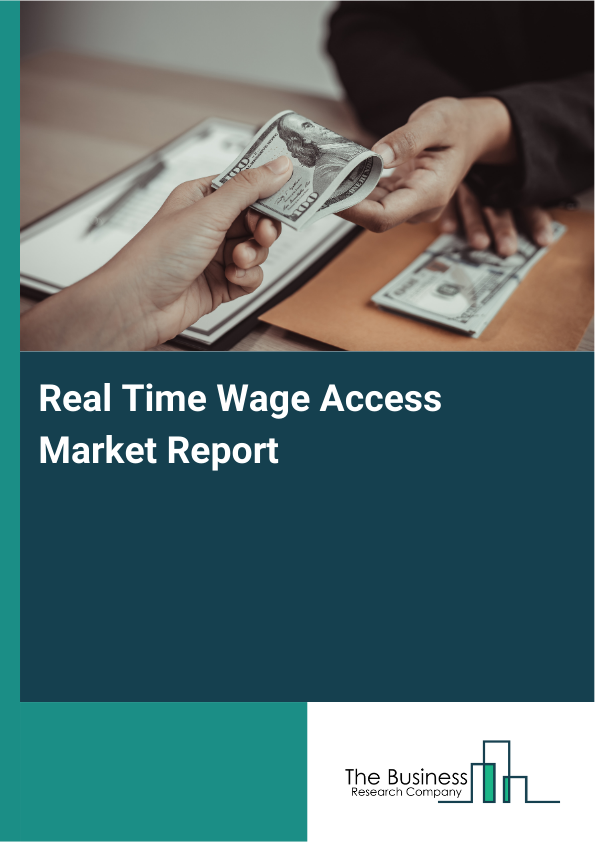 Real Time Wage Access Market Report

The Business
Research Company