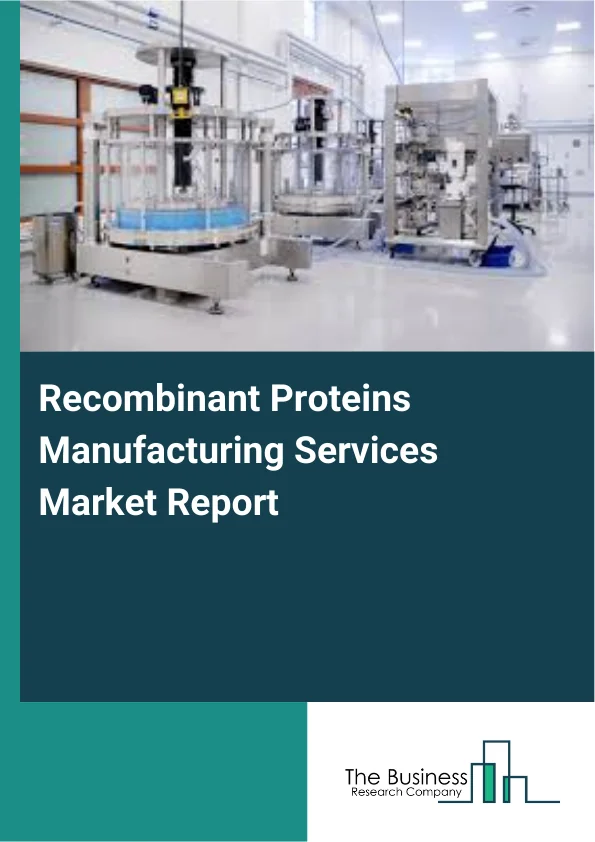 Recombinant Proteins Manufacturing Services Market Report

The Business
Research Company