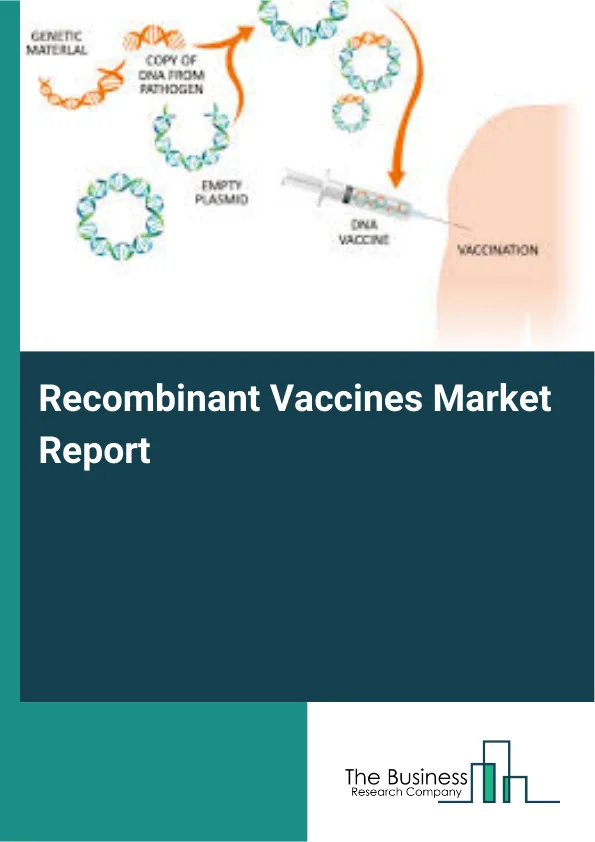 GENETIC MATERIAL

COPY OF DNA FROM PATHOGEN

EMPTY PLASMID

DNA VACCINE

VACCINATION

Recombinant Vaccines Market Report

The Business
Research Company