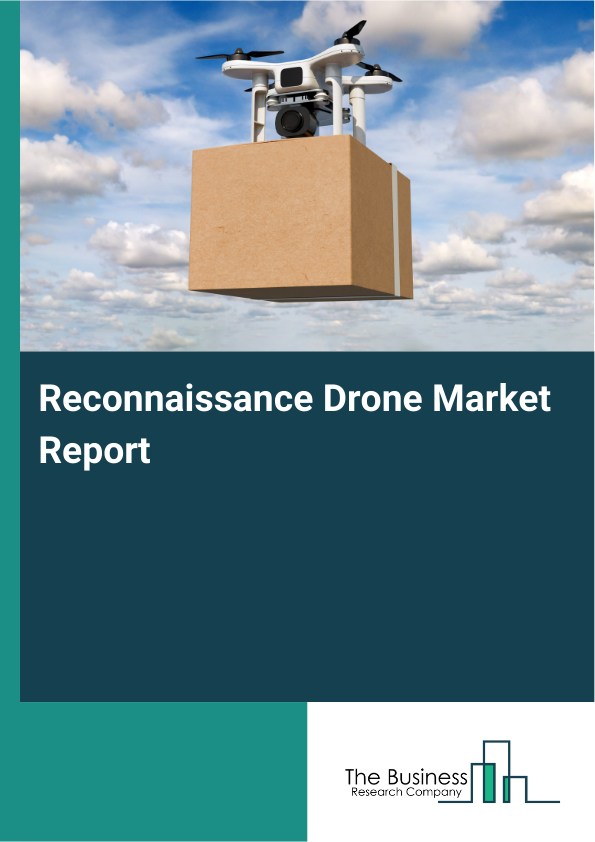 Reconnaissance Drone Market Report

The Business
Research Company