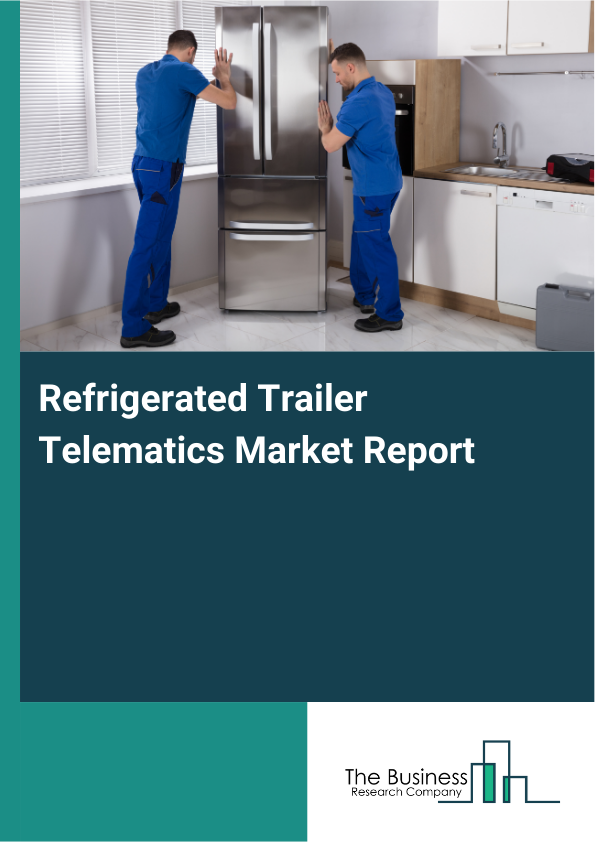 Refrigerated Trailer Telematics Market Report

The Business
Research Company