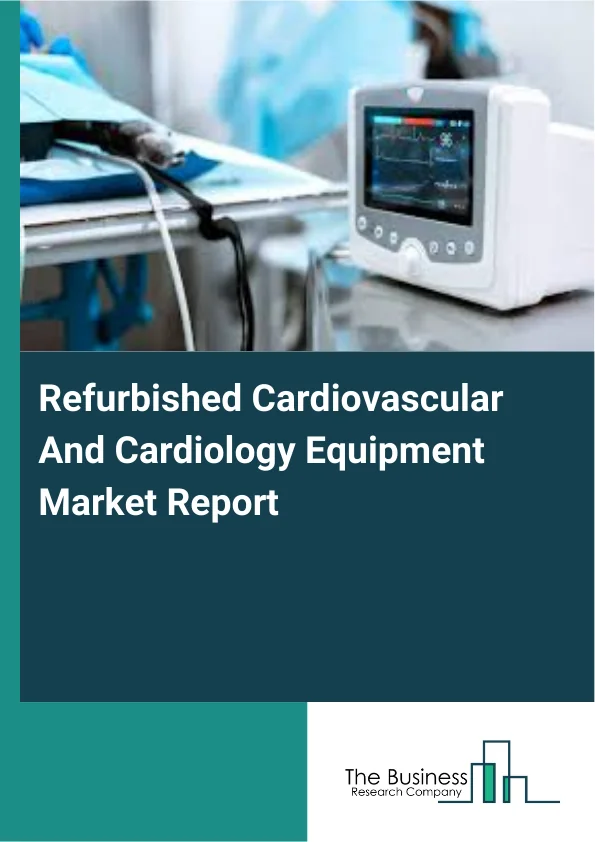 Refurbished Cardiovascular And Cardiology Equipment Market Report

The Business
Research Company