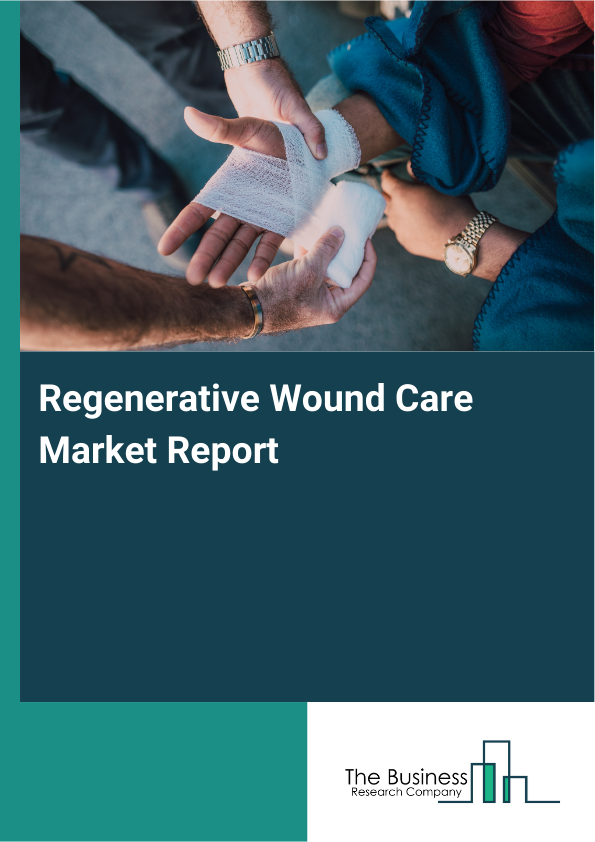 Regenerative Wound Care Market Report

The Business
Research Company