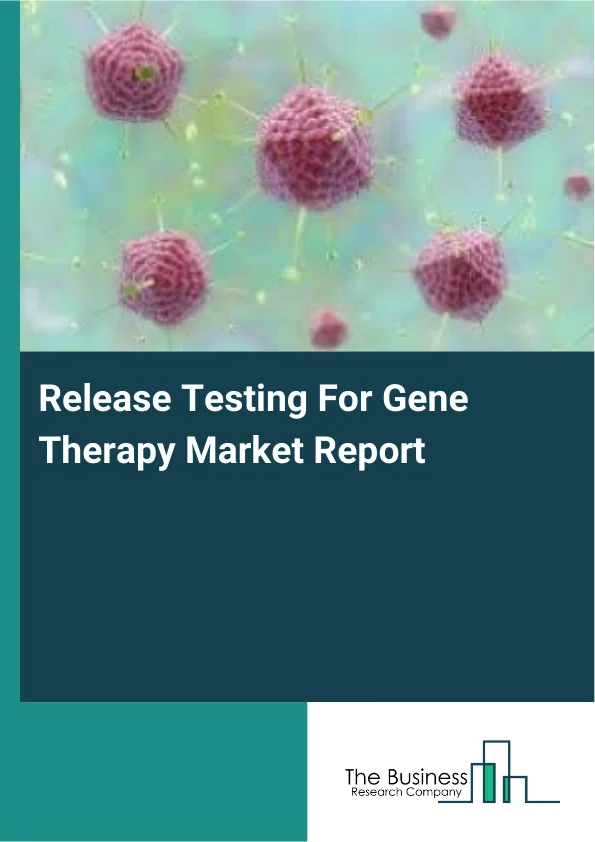 Release Testing For Gene Therapy Market Report

The Business
Research Company