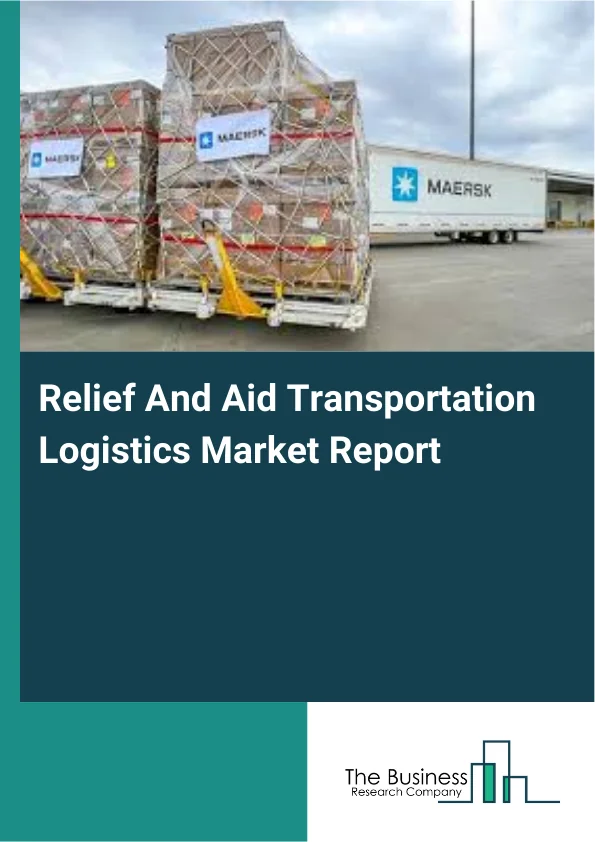 MAERSK

MAERSK

MAERSK

Relief And Aid Transportation Logistics Market Report

The Business
Research Company