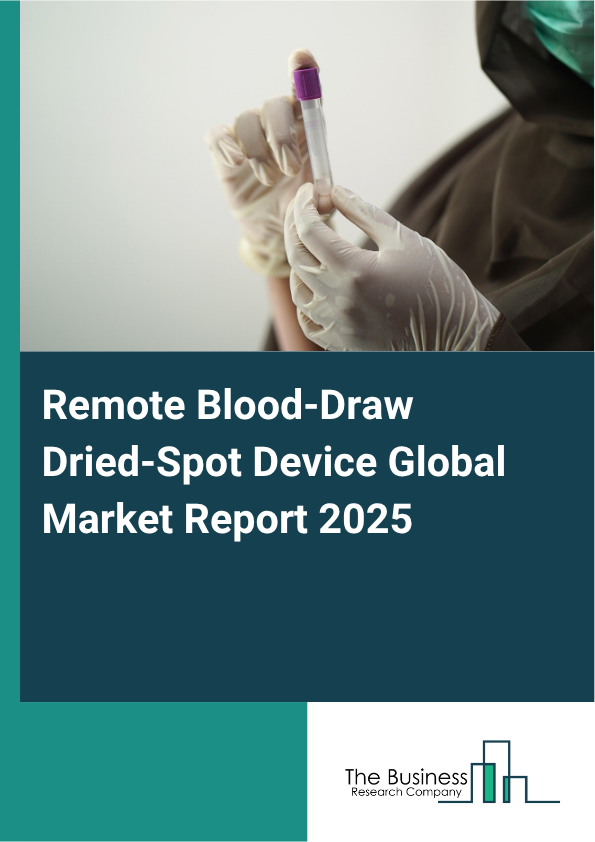 Remote Blood-Draw Dried-Spot Device Global Market Report 2025

The Business
Research Company