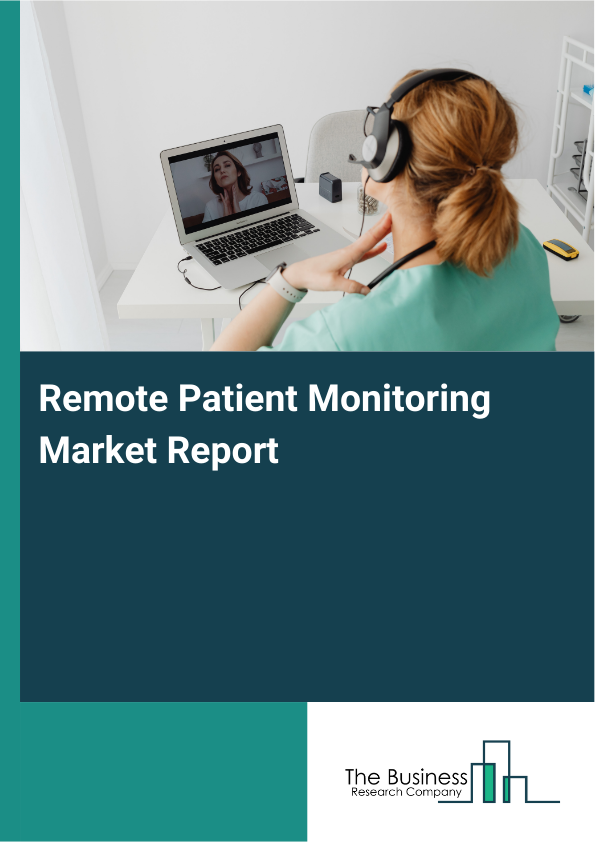 Remote Patient Monitoring Market Report

The Business
Research Company