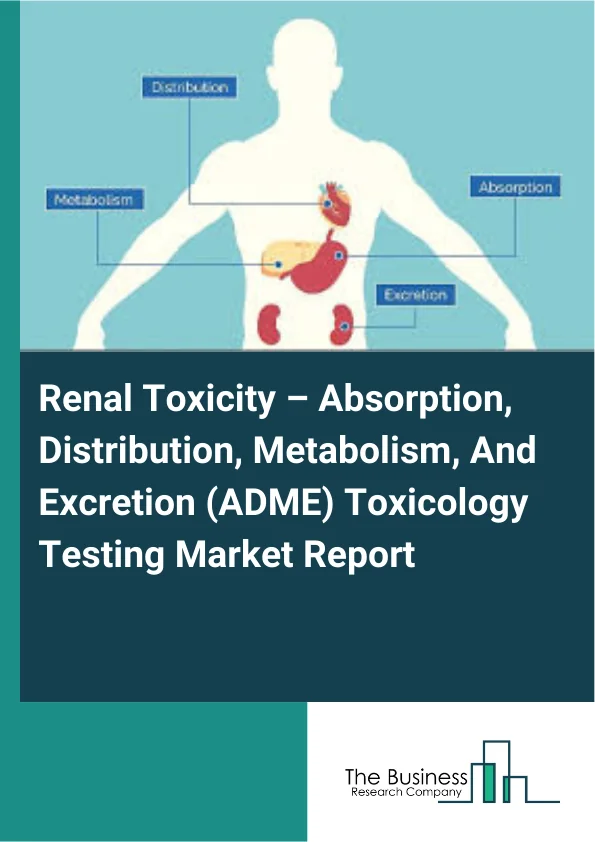 Distribution

Metabolism

Absorption

Excretion

Renal Toxicity – Absorption, Distribution, Metabolism, And Excretion (ADME) Toxicology Testing Market Report

The Business
Research Company