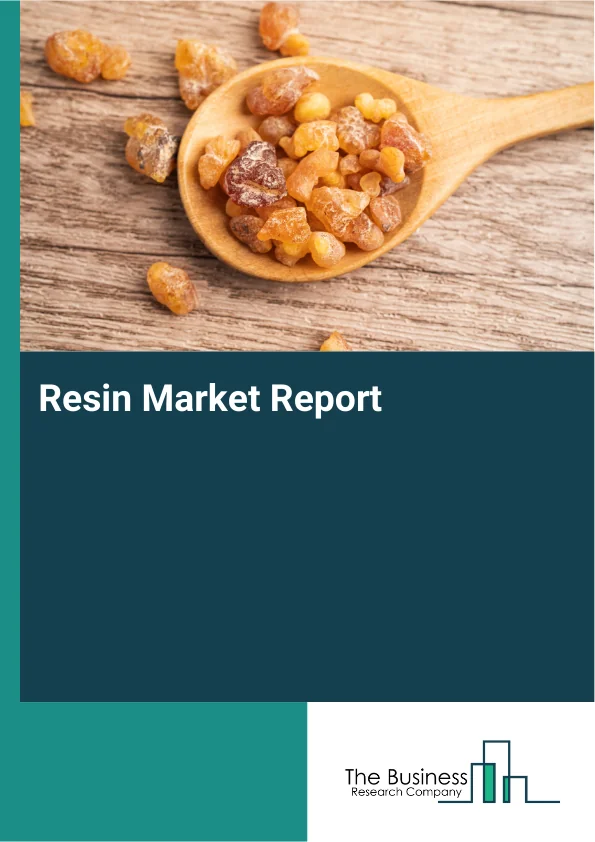 Resin Market Report

The Business
Research Company