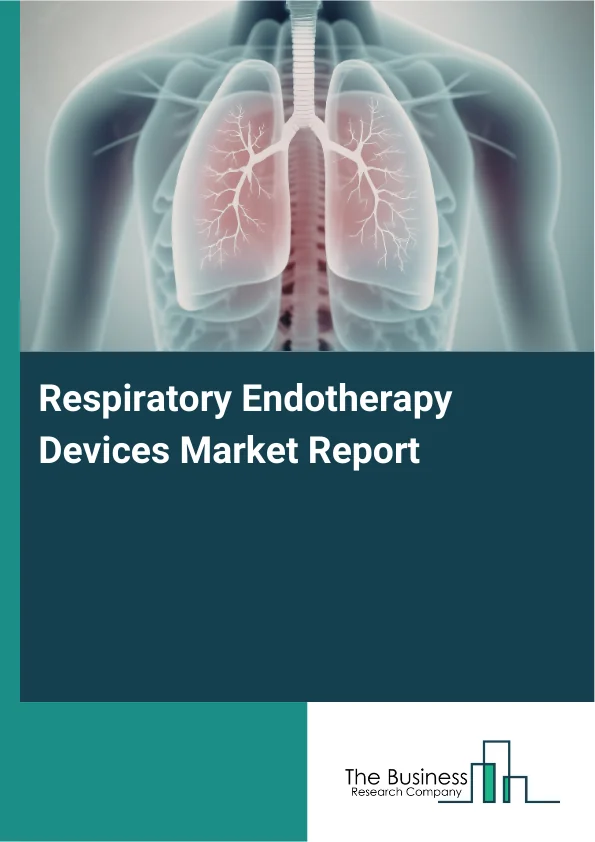 Respiratory Endotherapy Devices Market Report

The Business
Research Company