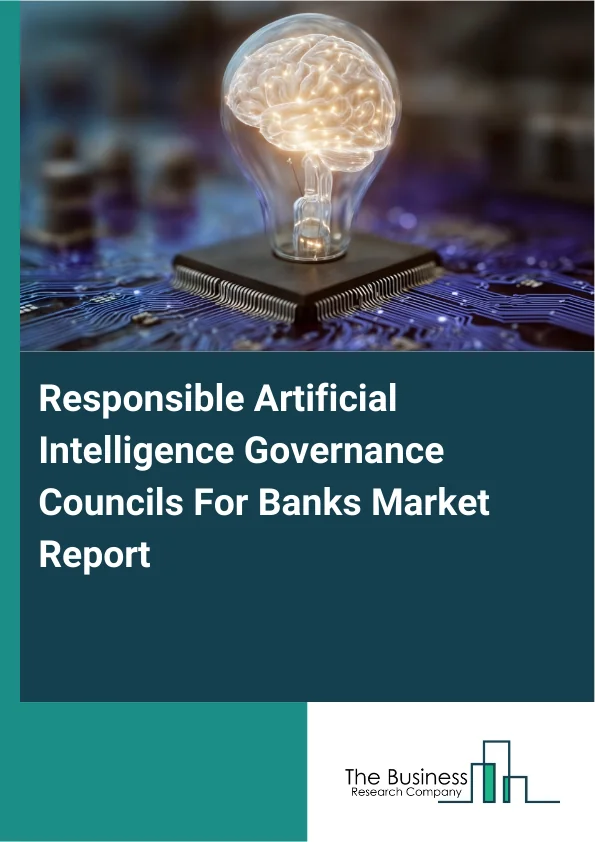 Responsible Artificial Intelligence Governance Councils For Banks Market Report

The Business
Research Company