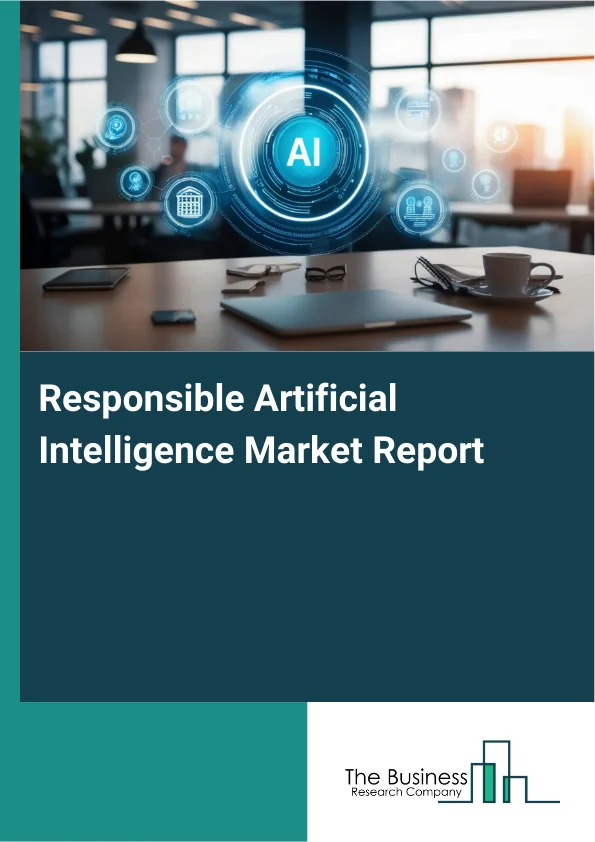 AI

Responsible Artificial Intelligence Market Report

The Business
Research Company