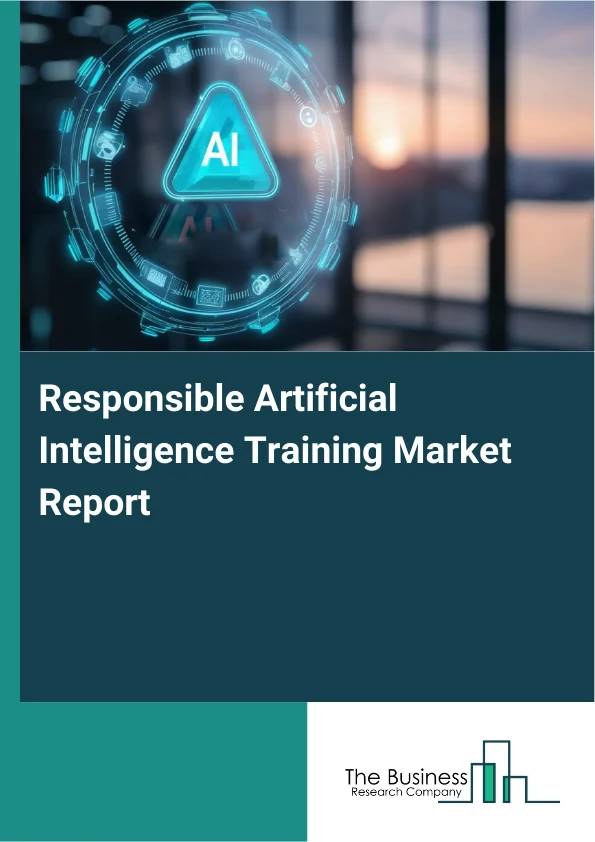 AI

Responsible Artificial Intelligence Training Market Report

The Business
Research Company