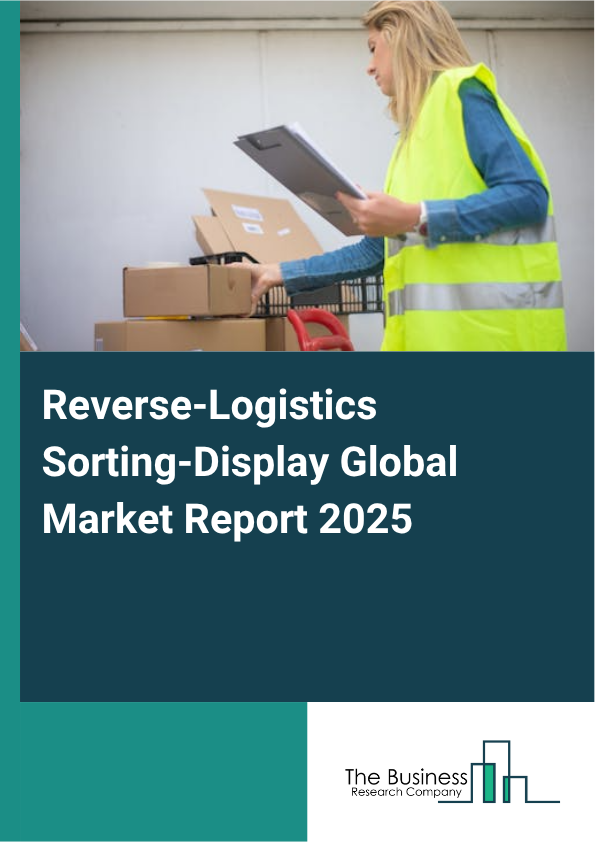 Reverse-Logistics Sorting-Display Global Market Report 2025

The Business
Research Company