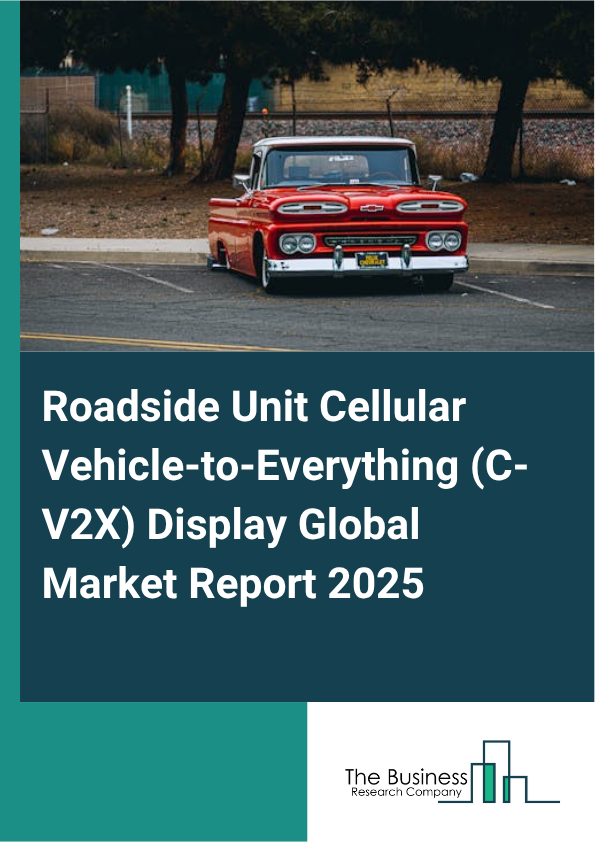 Roadside Unit Cellular Vehicle-to-Everything (C-V2X) Display Global Market Report 2025

The Business
Research Company