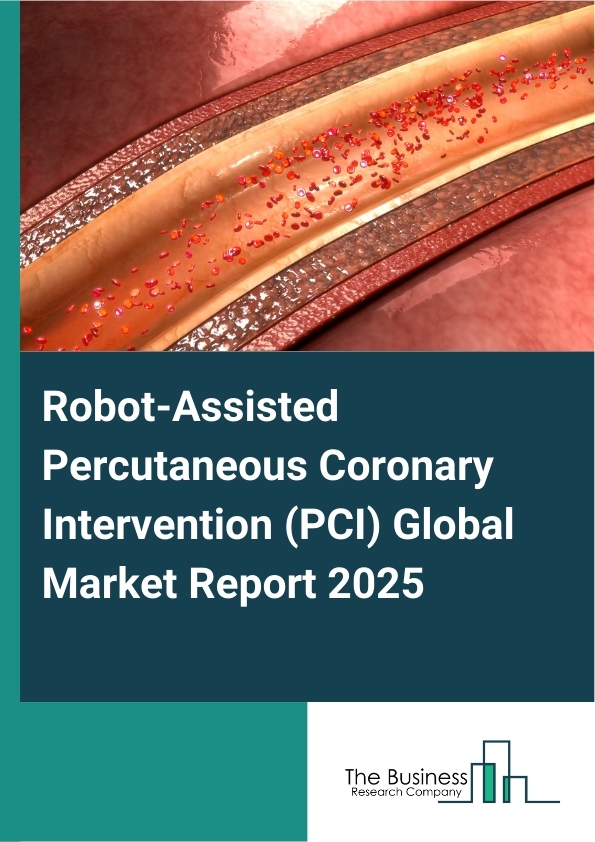 Robot-Assisted Percutaneous Coronary Intervention (PCI) Global Market Report 2025

The Business
Research Company