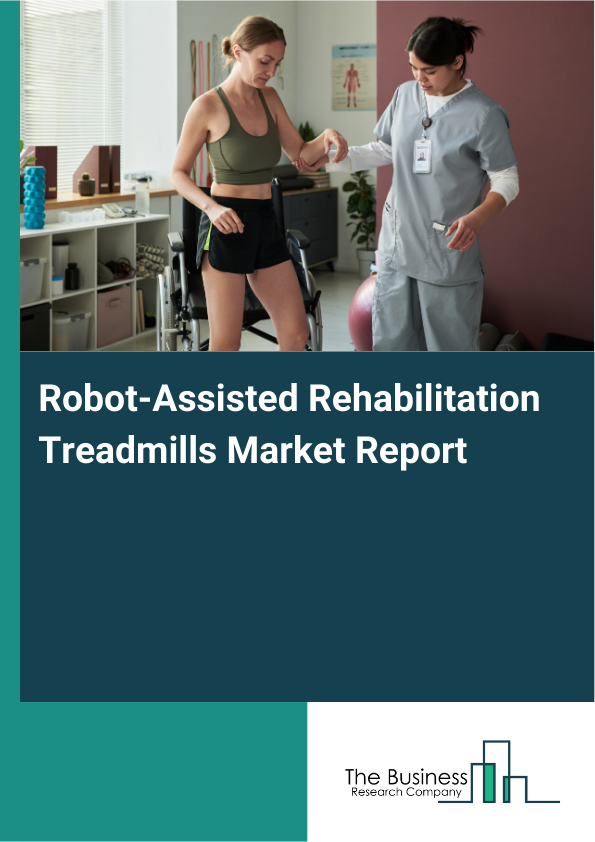 Robot-Assisted Rehabilitation Treadmills Market Report

The Business
Research Company