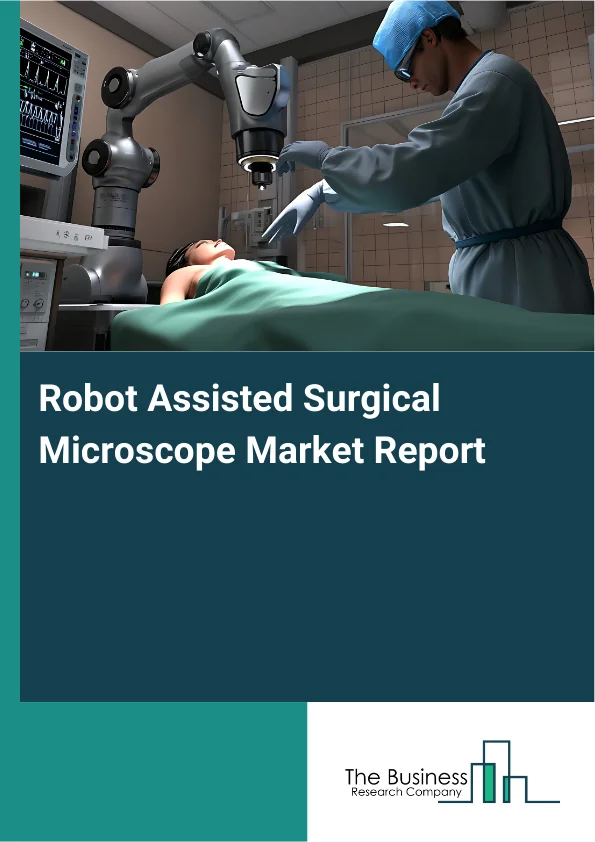 Robot Assisted Surgical Microscope Market Report

The Business
Research Company