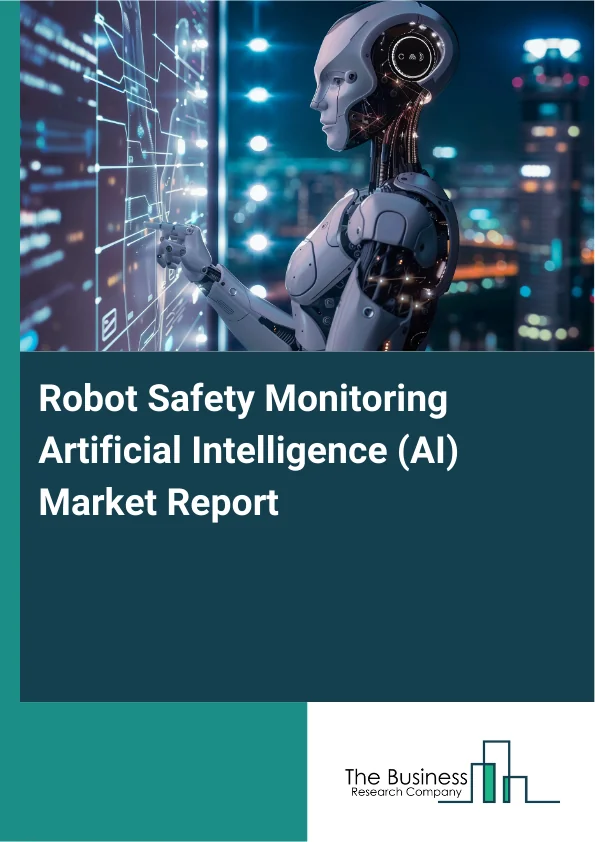 Robot Safety Monitoring Artificial Intelligence (AI) Market Report

The Business
Research Company