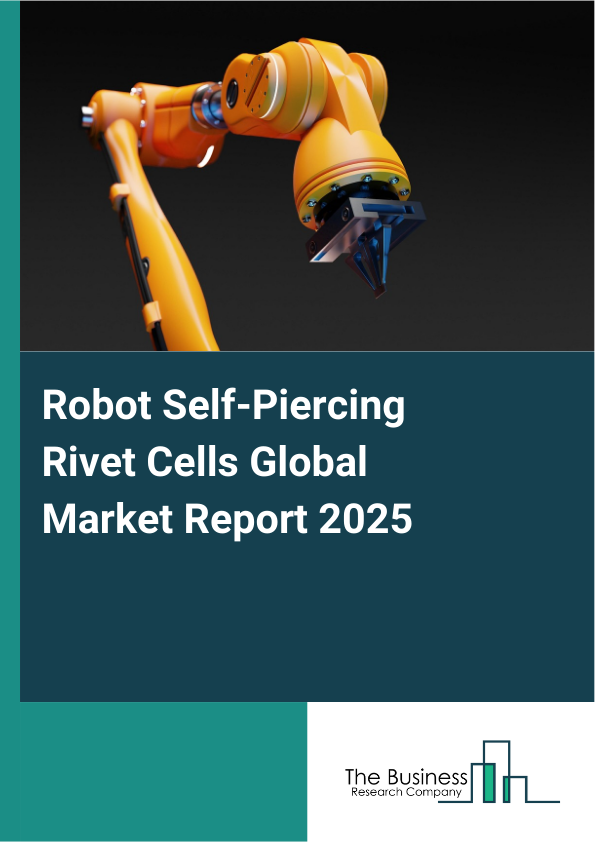 Robot Self-Piercing Rivet Cells Global Market Report 2025

The Business
Research Company