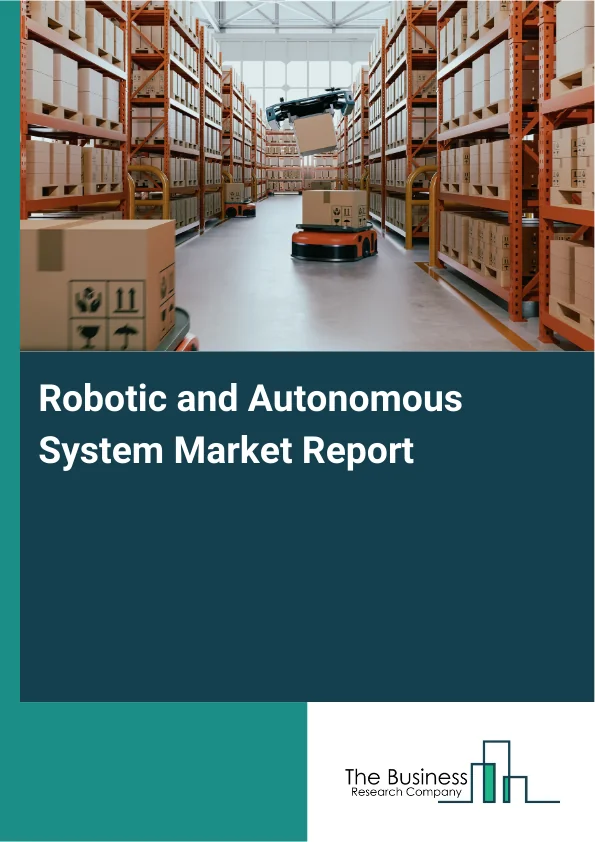 Robotic and Autonomous System Market Report

The Business
Research Company