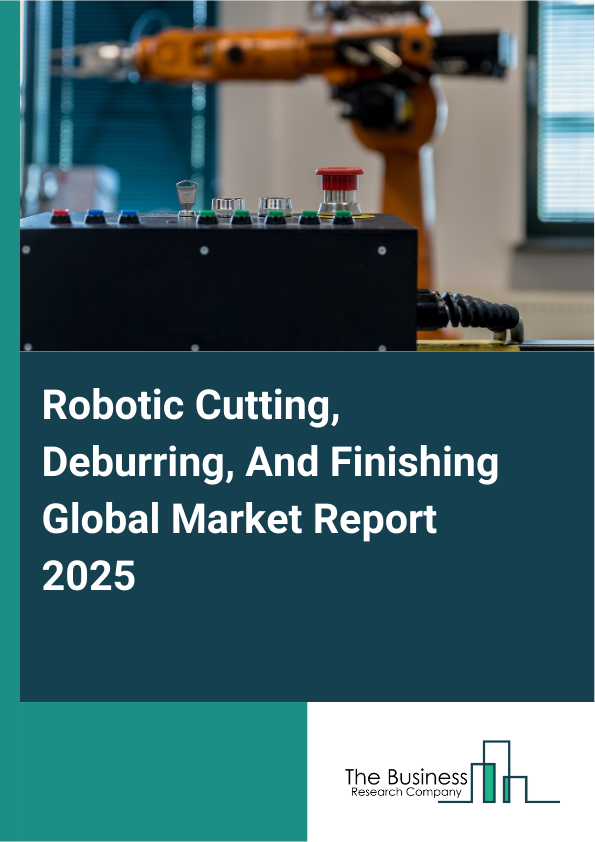 Robotic Cutting, Deburring, And Finishing Global Market Report 2025

The Business
Research Company