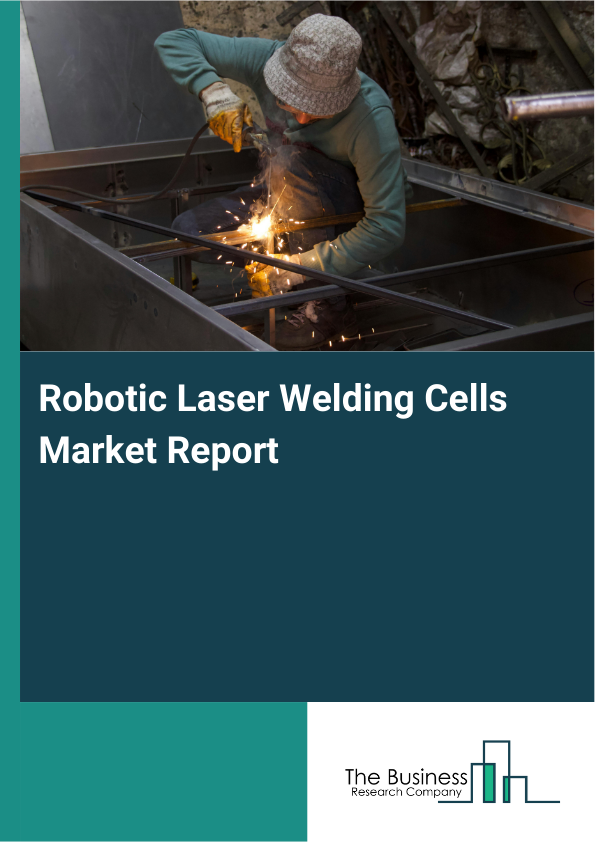 Robotic Laser Welding Cells Market Report

The Business
Research Company