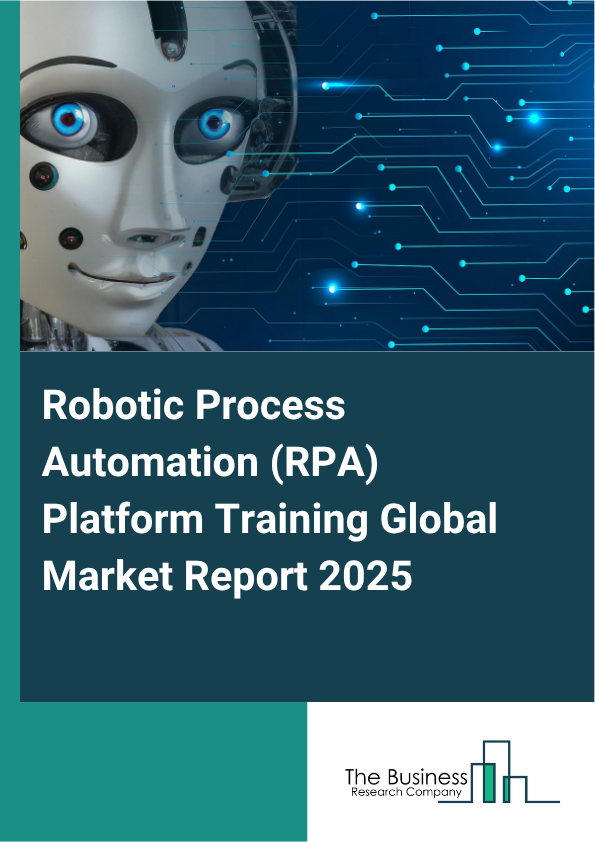 Robotic Process Automation (RPA) Platform Training Global Market Report 2025

The Business
Research Company