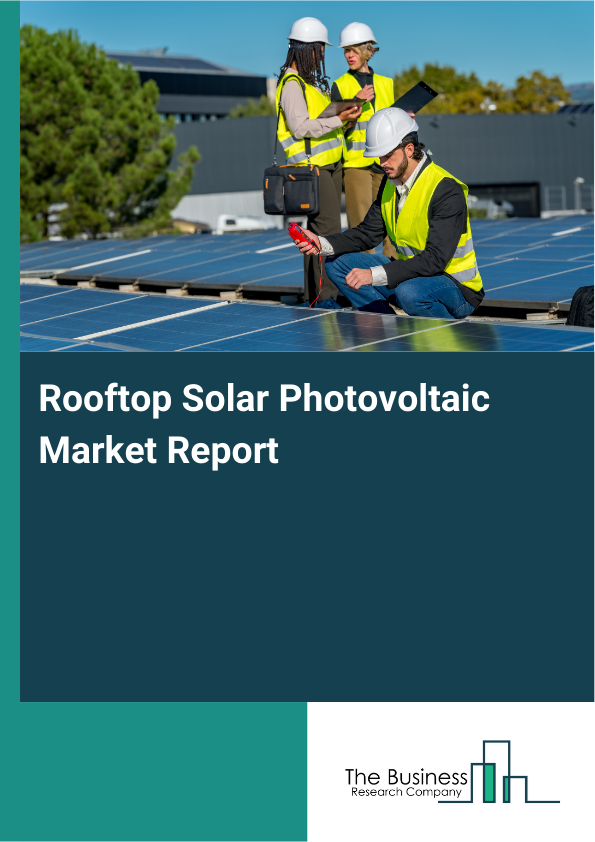 Rooftop Solar Photovoltaic Market Report

The Business
Research Company