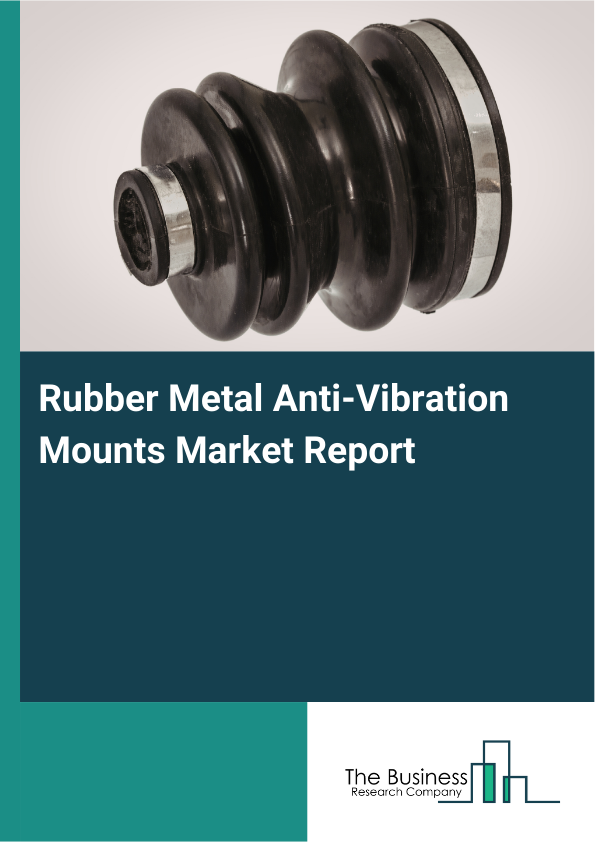 Rubber Metal Anti-Vibration Mounts Market Report

The Business
Research Company