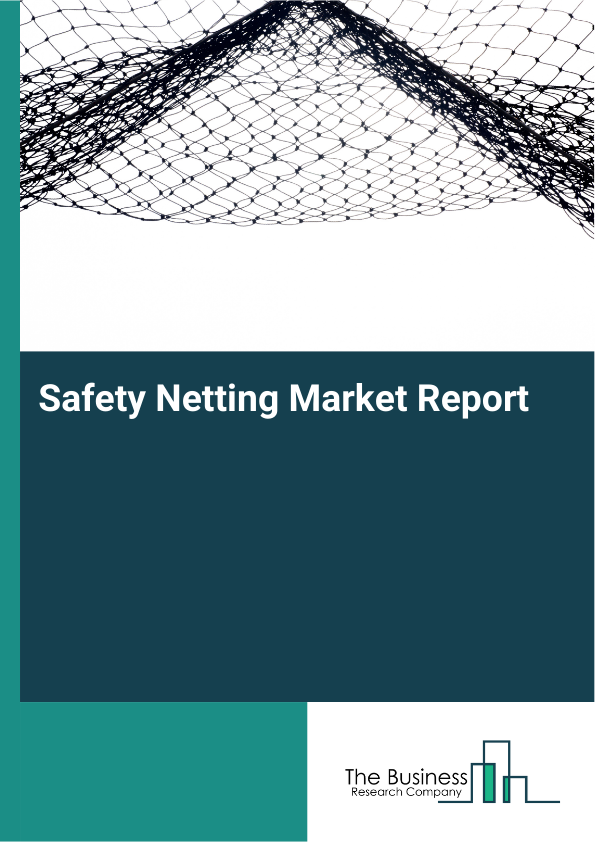 Safety Netting Market Report

The Business
Research Company