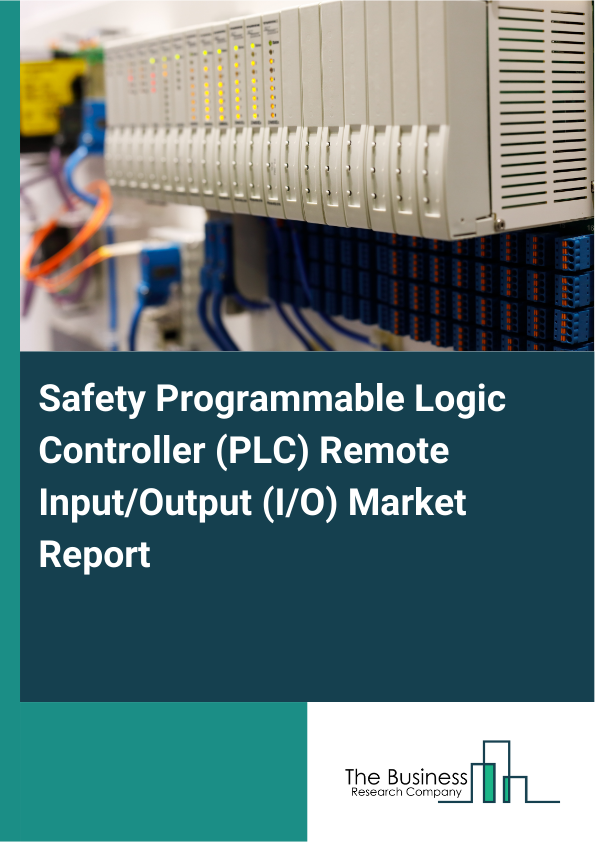 Safety Programmable Logic Controller (PLC) Remote Input/Output (I/O) Market Report

The Business
Research Company