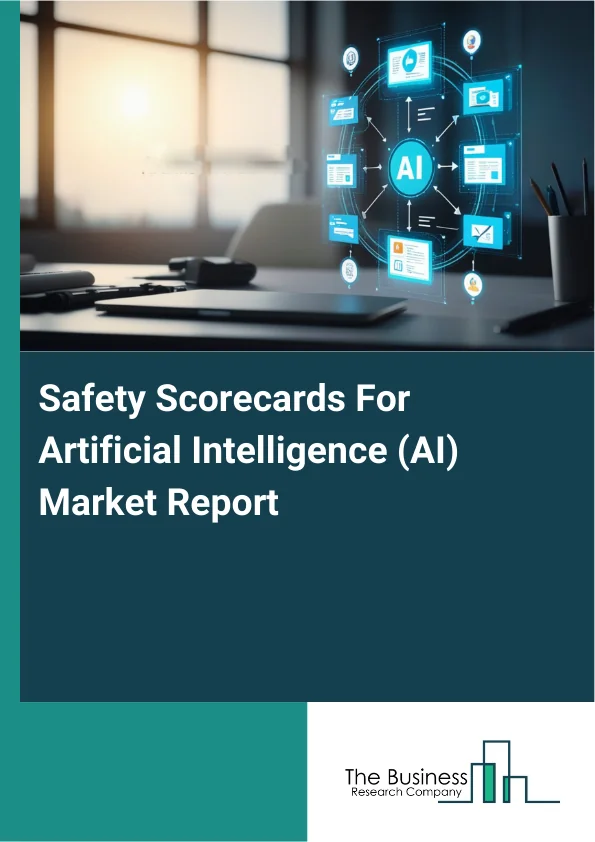 AI

Safety Scorecards For Artificial Intelligence (AI) Market Report

The Business
Research Company