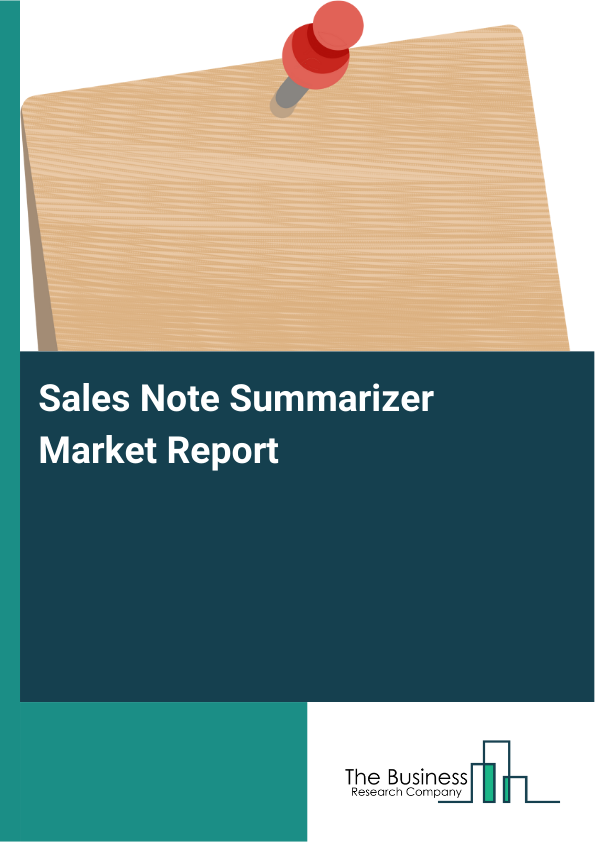 Sales Note Summarizer Market Report

The Business
Research Company