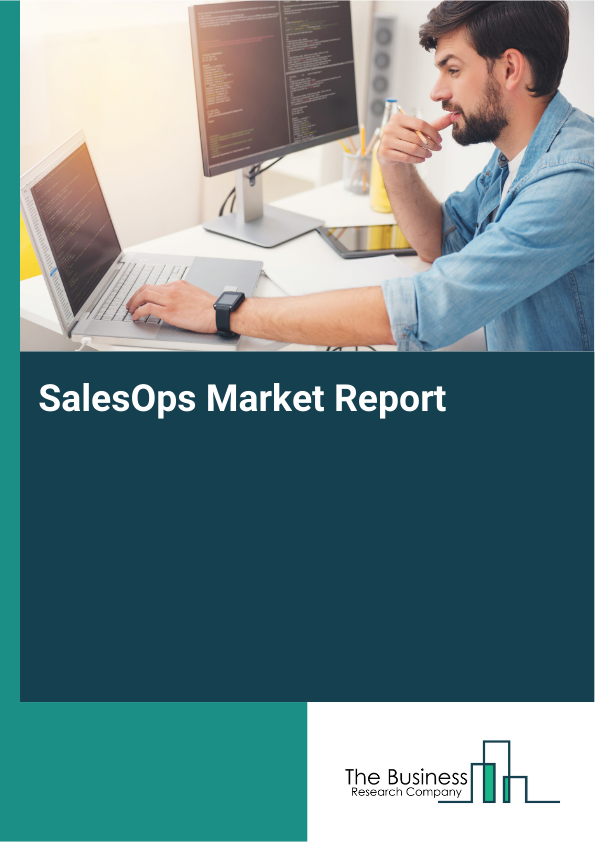 SalesOps Market Report

The Business
Research Company