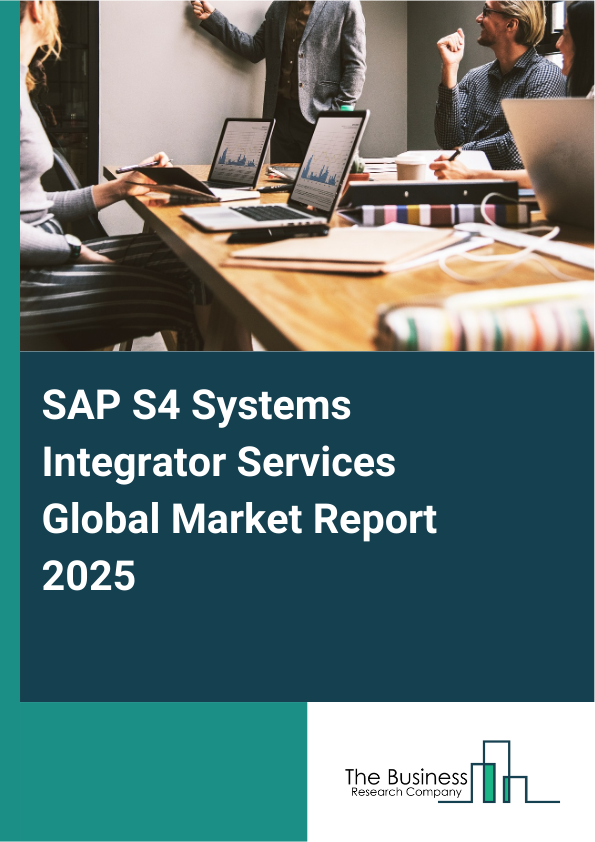 SAP S4 Systems Integrator Services Global Market Report 2025

The Business
Research Company