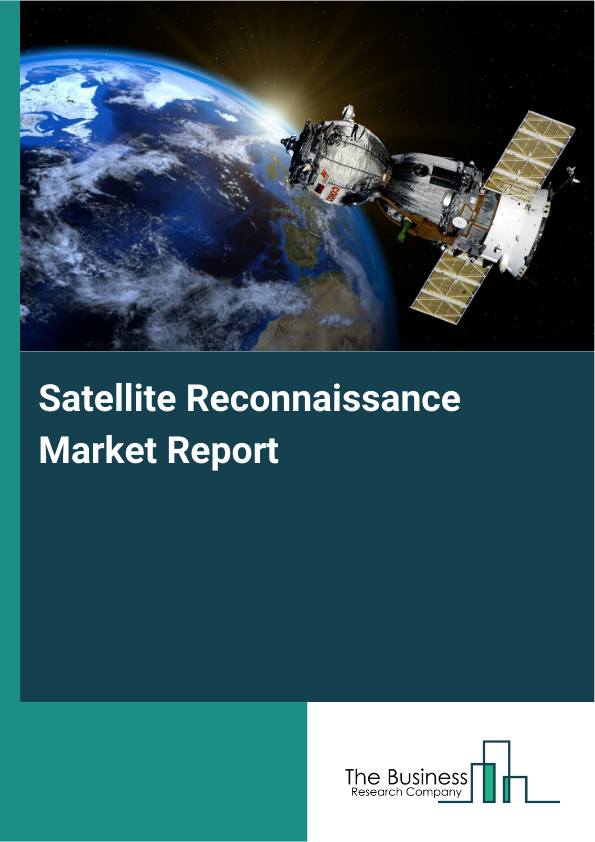 Satellite Reconnaissance Market Report

The Business
Research Company