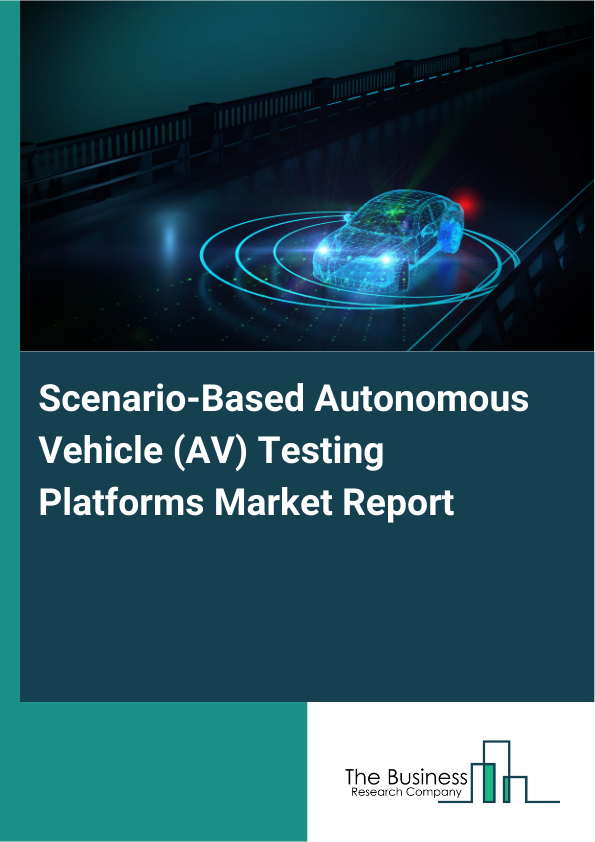 Scenario-Based Autonomous Vehicle (AV) Testing Platforms Market Report

The Business
Research Company