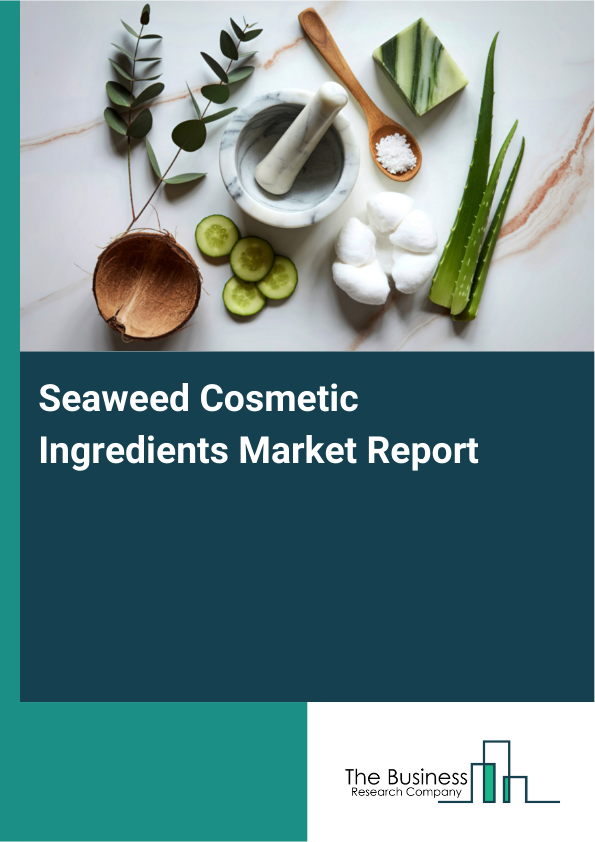 Seaweed Cosmetic Ingredients Market Report

The Business
Research Company