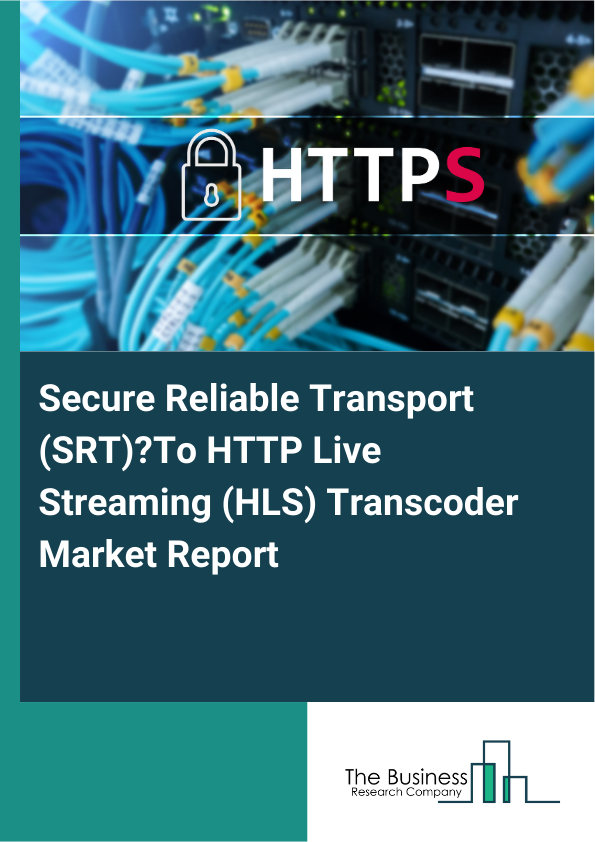 HTTPS

Secure Reliable Transport (SRT)?To HTTP Live Streaming (HLS) Transcoder Market Report

The Business
Research Company