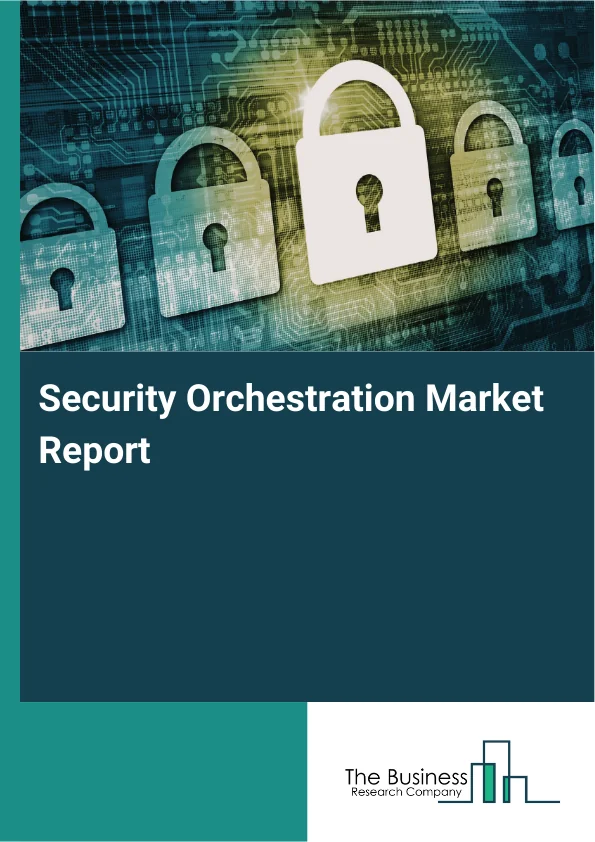 Security Orchestration Market Report

The Business
Research Company